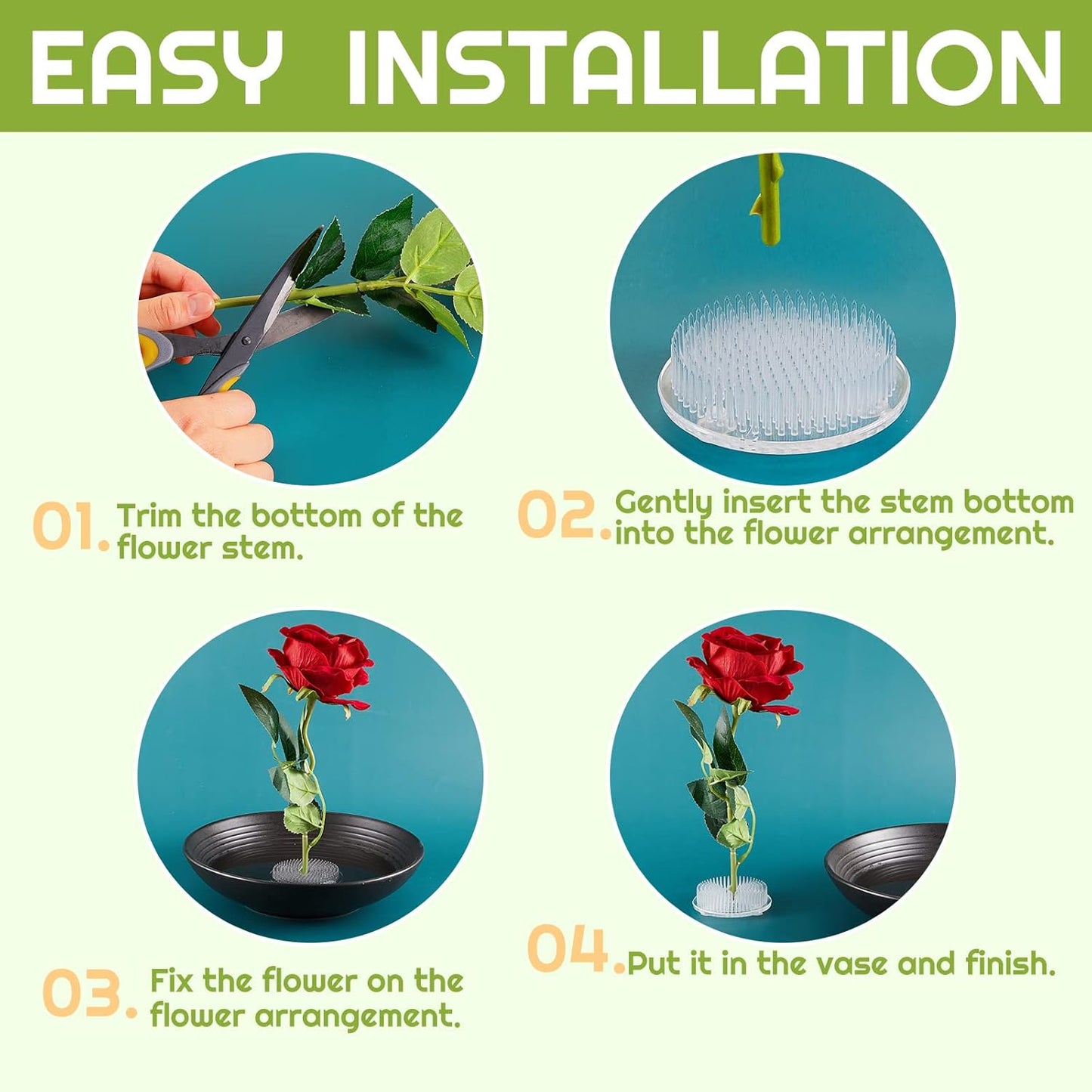 EASY INSTALLATION

01. Trim the bottom of the flower stem.

02. Gently insert the stem bottom into the flower arrangement.

03. Fix the flower on the flower arrangement.

04. Put it in the vase and finish.