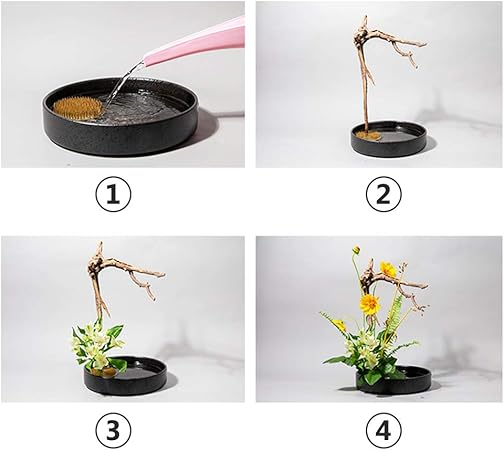 ①

②

③

④